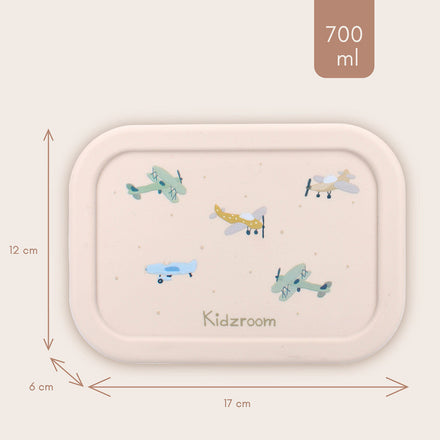 700 ml

12 cm

Kidzroom

6 cm

17 cm